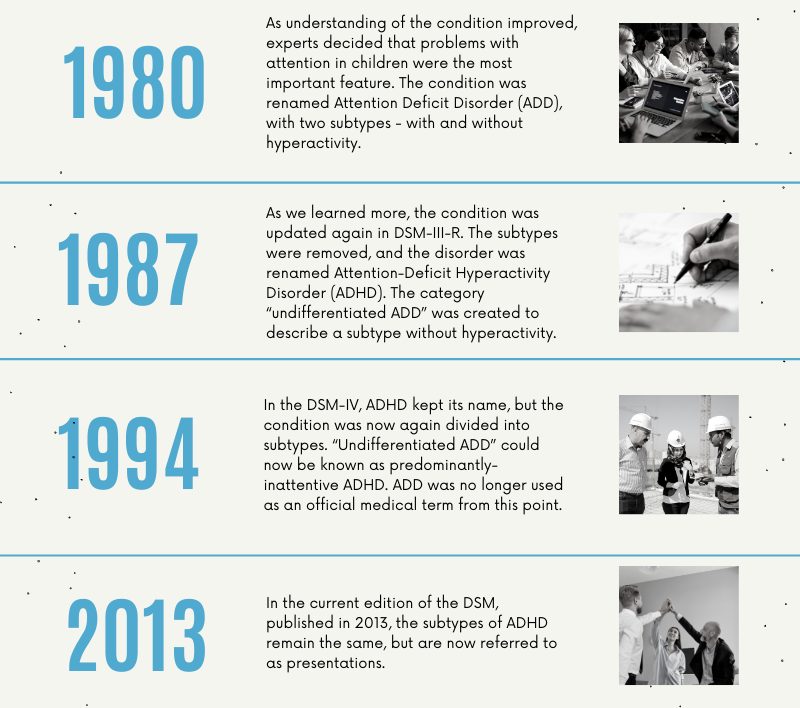 1980

As understanding of the condition improved, experts decided that problems with attention in children were the most important feature. The condition was renamed Attention Deficit Disorder (ADD), with two subtypes - with and without hyperactivity.

1987

As we learned more, the condition was updated again in DSM-III-R. The subtypes were removed, and the disorder was renamed Attention-Deficit Hyperactivity Disorder (ADHD). The category "undifferentiated ADD" was created to describe a subtype without hyperactivity.

1994

In the DSM-IV, ADHD kept its name, but the condition was now again divided into subtypes. "Undifferentiated ADD" could now be known as predominantly-inattentive ADHD. ADD was no longer used as an official medical term from this point.

2013

In the current edition of the DSM, published in 2013, the subtypes of ADHD remain the same, but are now referred to as presentations.